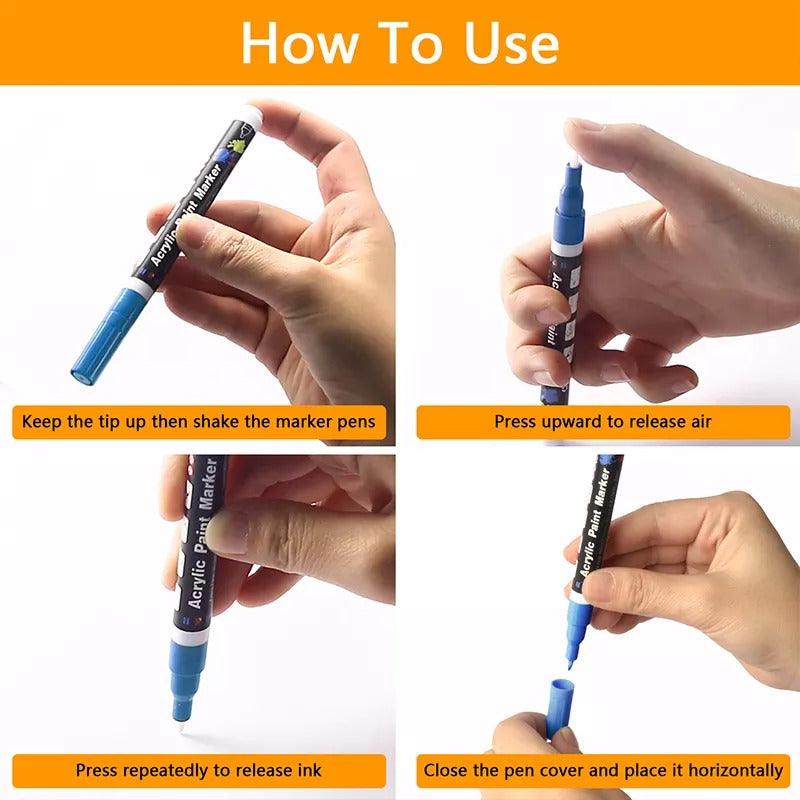 How To Use

Acrylic Paint Marker

Keep the tip up then shake the marker pens

Ac

Press upward to release air

Acrylic Paint Marker

Press repeatedly to release ink

Acrylic Paint Marker

Close the pen cover and place it horizontally